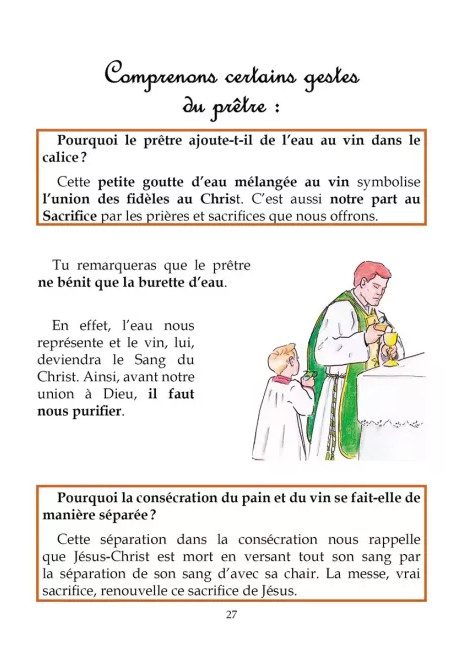 Comprenons certains gestes du prêtre :

Pourquoi le prêtre ajoute-t-il de l'eau au vin dans le calice ?

Cette petite goutte d'eau mélangée au vin symbolise l'union des fidèles au Christ. C'est aussi notre part au Sacrifice par les prières et sacrifices que nous offrons.

Tu remarqueras que le prêtre ne bénit que la burette d'eau.

En effet, l'eau nous représente et le vin, lui, deviendra le Sang du Christ. Ainsi, avant notre union à Dieu, il faut nous purifier.

Pourquoi la consécration du pain et du vin se fait-elle de manière séparée ?

Cette séparation dans la consécration nous rappelle que Jésus-Christ est mort en versant tout son sang par la séparation de son sang d'avec sa chair. La messe, vrai sacrifice, renouvelle ce sacrifice de Jésus.

27